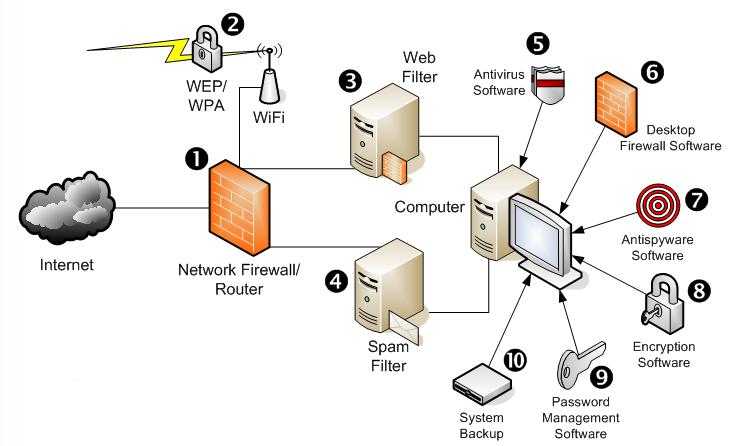 2
WEP/
WPA
WiFi
3
Web
Filter
5
Antivirus
Software
6
Desktop
Firewall Software
1
Internet
Network Firewall/
Router
Computer
7
Antispyware
Software
4
Spam
Filter
8
Encryption
Software
10
System
Backup
9
Password
Management
Software